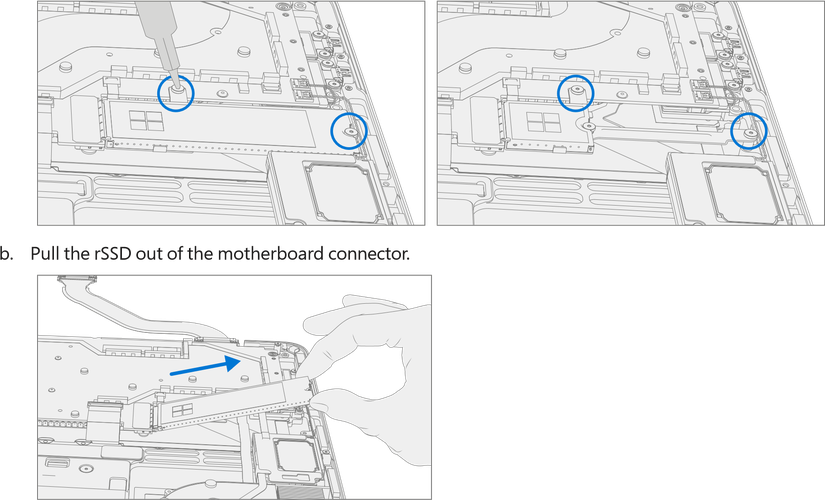 b. Pull the rSSD out of the motherboard connector.